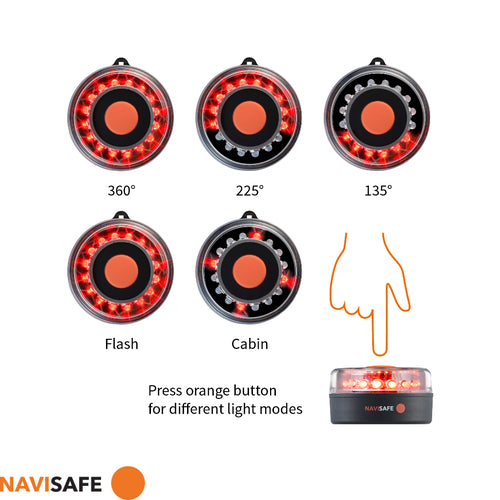 360°

225°

135°

Flash

Cabin

Press orange button for different light modes

NAVISAFE

NAVISAFE