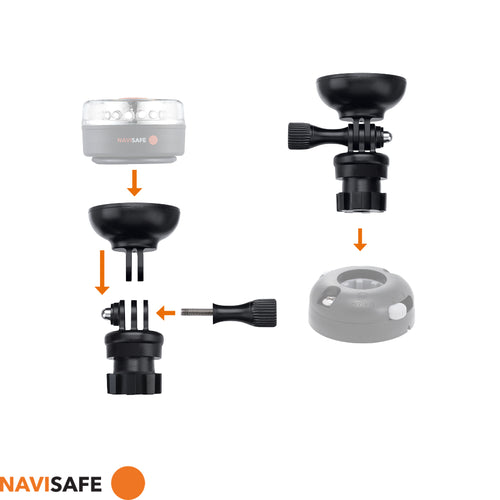 NAVISAFE

NAVISAFE