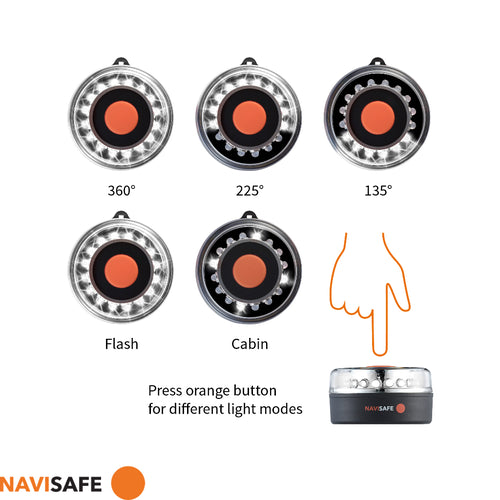 360°

225°

135°

Flash

Cabin

Press orange button for different light modes

NAVISAFE

NAVISAFE