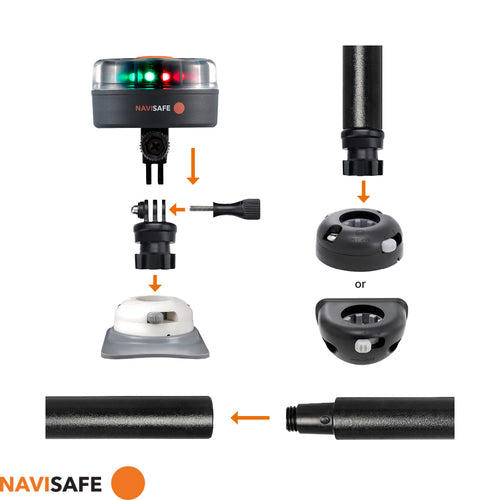 NAVISAFE

or

NAVISAFE