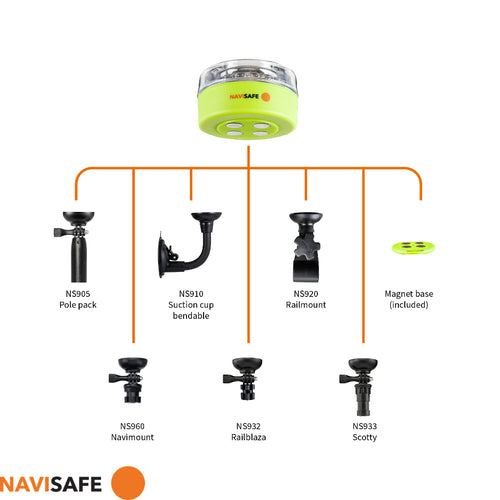 NAVISAFE

NS905
Pole pack

NS910
Suction cup
bendable

NS920
Railmount

Magnet base
(included)

NS960
Navimount

NS932
Railblaza

NS933
Scotty

NAVISAFE