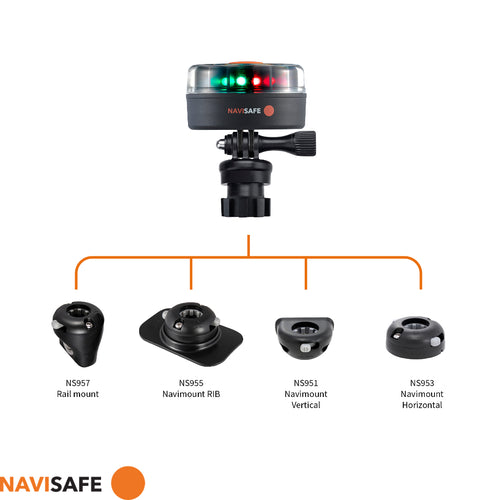 NAVISAFE

NS957
Rail mount

NS955
Navimount RIB

NS951
Navimount
Vertical

NS953
Navimount
Horizontal

NAVISAFE