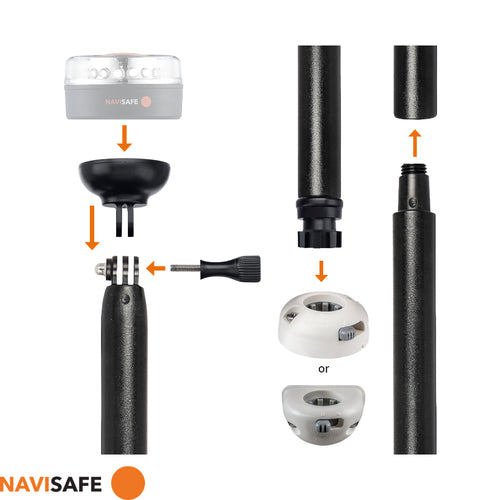 NAVISAFE

or

NAVISAFE