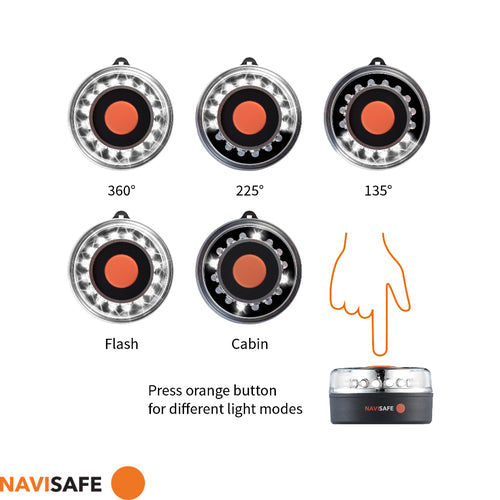 360°

225°

135°

Flash

Cabin

Press orange button for different light modes

NAVISAFE

NAVISAFE