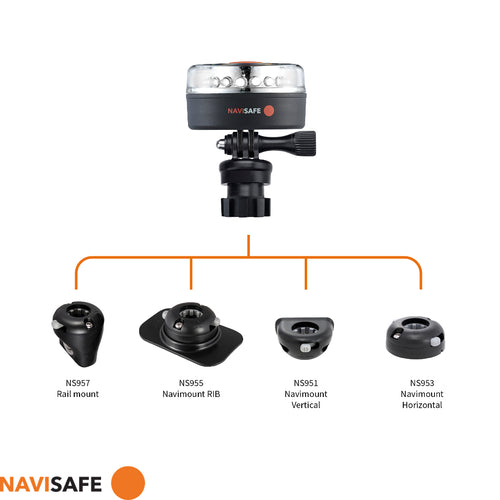 NAVISAFE

NS957
Rail mount

NS955
Navimount RIB

NS951
Navimount
Vertical

NS953
Navimount
Horizontal

NAVISAFE