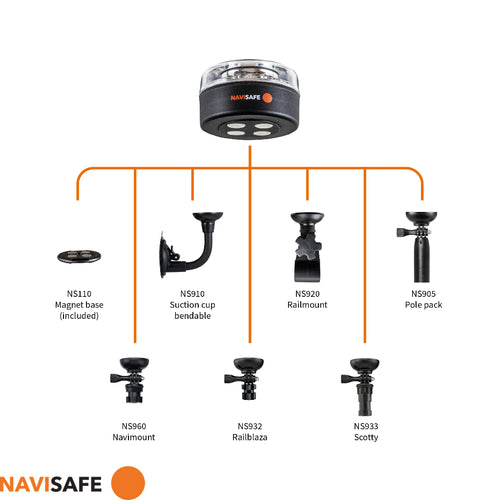 NAVISAFE

NS110
Magnet base
(included)

NS910
Suction cup
bendable

NS920
Railmount

NS905
Pole pack

NS960
Navimount

NS932
Railblaza

NS933
Scotty

NAVISAFE