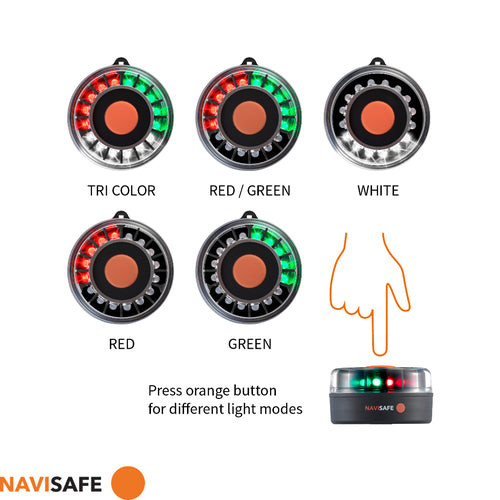 TRI COLOR

RED / GREEN

WHITE

RED

GREEN

Press orange button
for different light modes

NAVISAFE

NAVISAFE